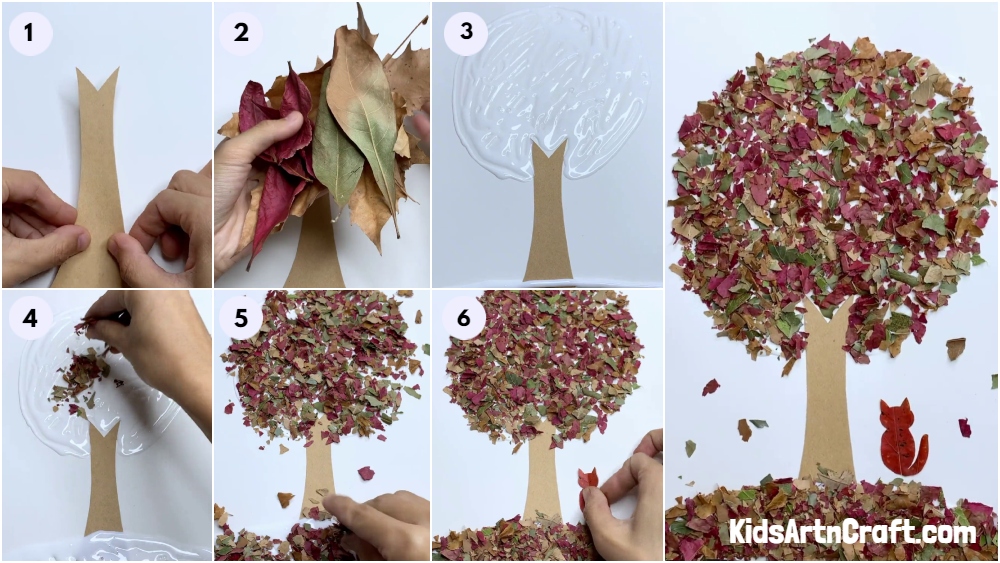 1

2

3

4

5

6

KidsArtnCraft.com