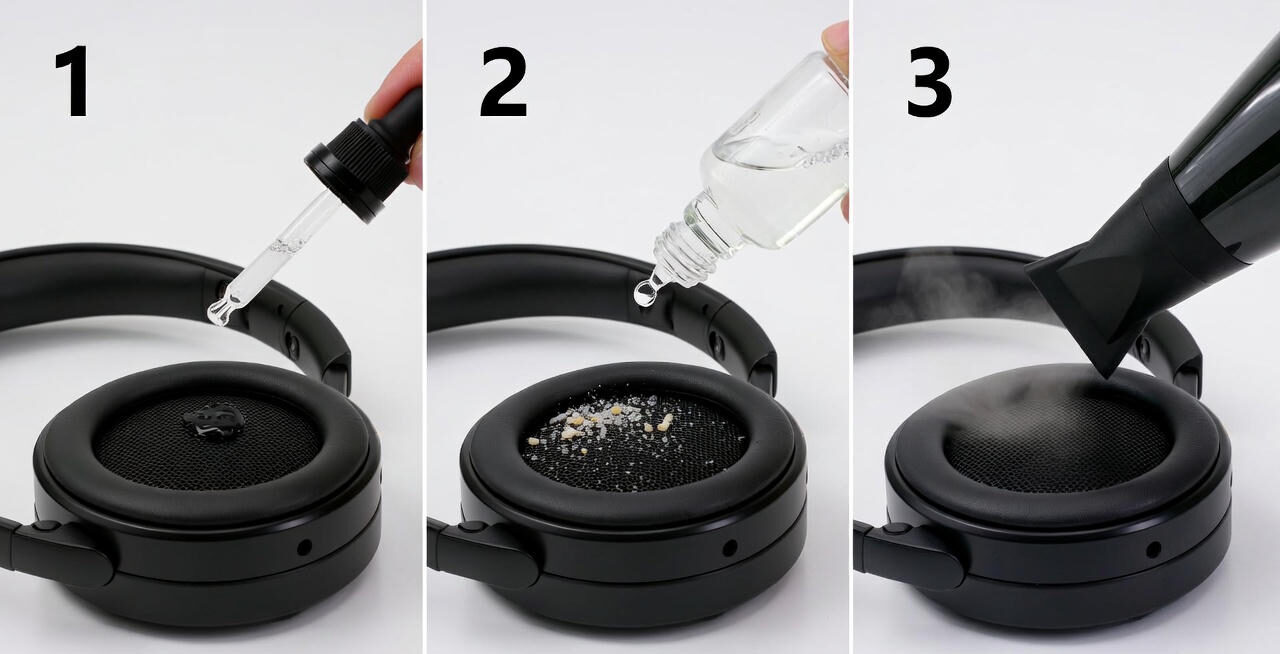 1

2

3